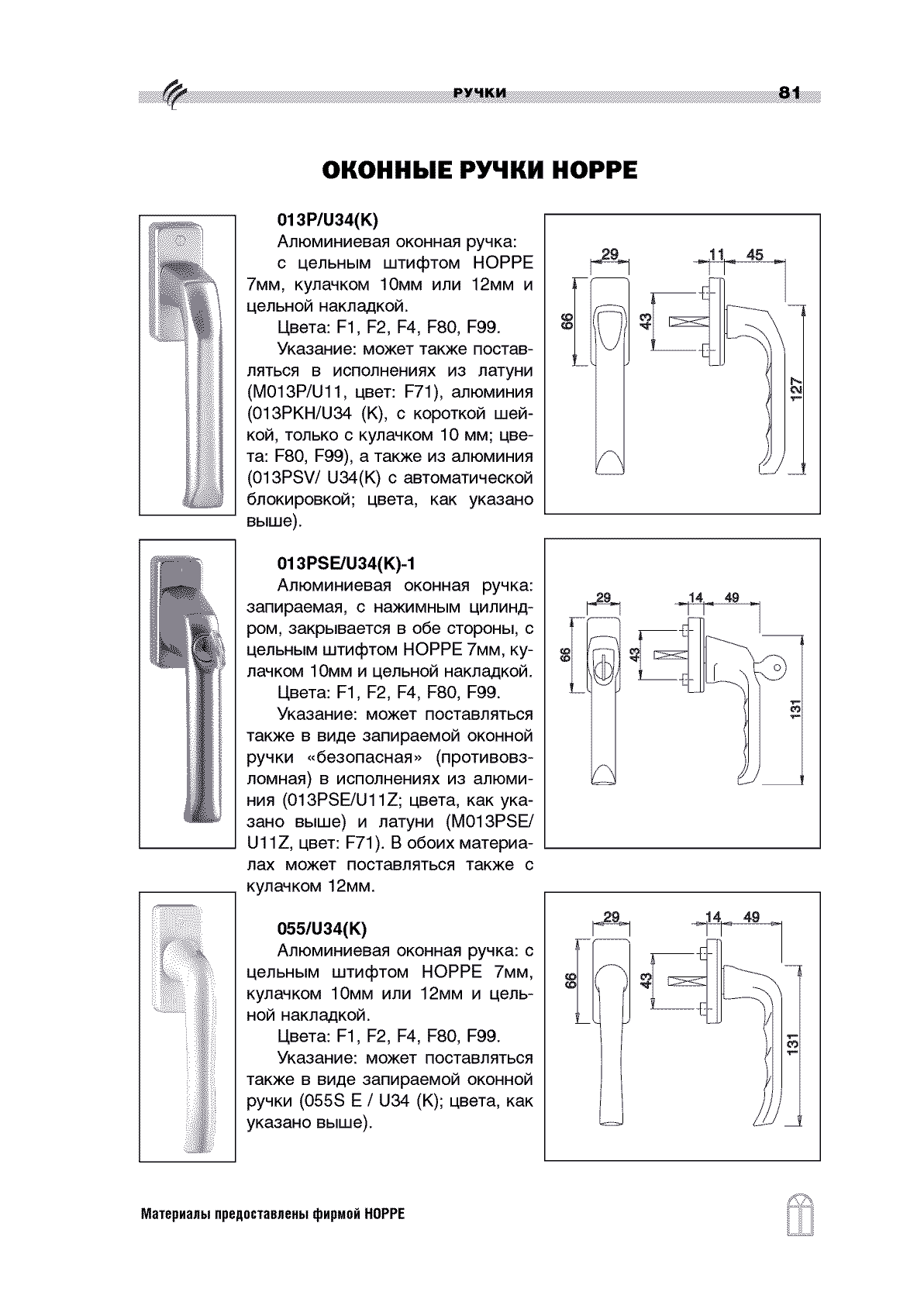 РУЧКИ 81

ОКОННЫЕ РУЧКИ HOPPE

013P/U34(K)
Алюминиевая оконная ручка: с цельным штифтом HOPPE 7мм, кулачком 10мм или 12мм и цельной накладкой.
Цвета: F1, F2, F4, F80, F99.
Указание: может также поставляться в исполнениях из латуни (M013P/U11, цвет: F71), алюминия (013PKH/U34 (K), с короткой шейкой, только с кулачком 10 мм; цвета: F80, F99), а также из алюминия (013PSV/ U34(K) с автоматической блокировкой; цвета, как указано выше).

29
11
45
66
43
127

013PSE/U34(K)-1
Алюминиевая оконная ручка: запираемая, с нажимным цилиндром, закрывается в обе стороны, с цельным штифтом HOPPE 7мм, кулачком 10мм и цельной накладкой.
Цвета: F1, F2, F4, F80, F99.
Указание: может поставляться также в виде запираемой оконной ручки «безопасная» (противовзломная) в исполнениях из алюминия (013PSE/U11Z; цвета, как указано выше) и латуни (M013PSE/ U11Z, цвет: F71). В обоих материалах может поставляться также с кулачком 12мм.

29
14
49
66
43
131

055/U34(K)
Алюминиевая оконная ручка: с цельным штифтом HOPPE 7мм, кулачком 10мм или 12мм и цельной накладкой.
Цвета: F1, F2, F4, F80, F99.
Указание: может поставляться также в виде запираемой оконной ручки (055S E / U34 (K); цвета, как указано выше).

29
14
49
66
43
131

Материалы предоставлены фирмой HOPPE